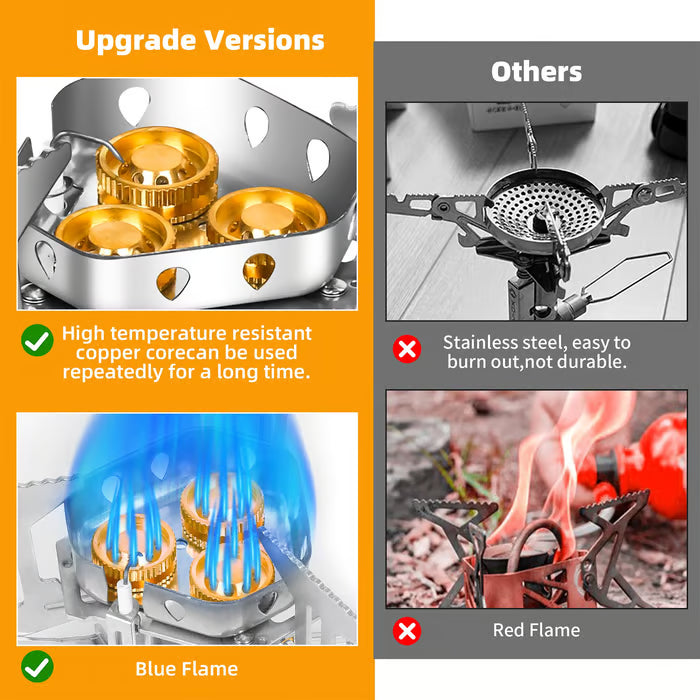 Upgrade Versions

High temperature resistant copper corecan be used repeatedly for a long time.

Blue Flame

Others

Stainless steel, easy to burn out,not durable.

Red Flame