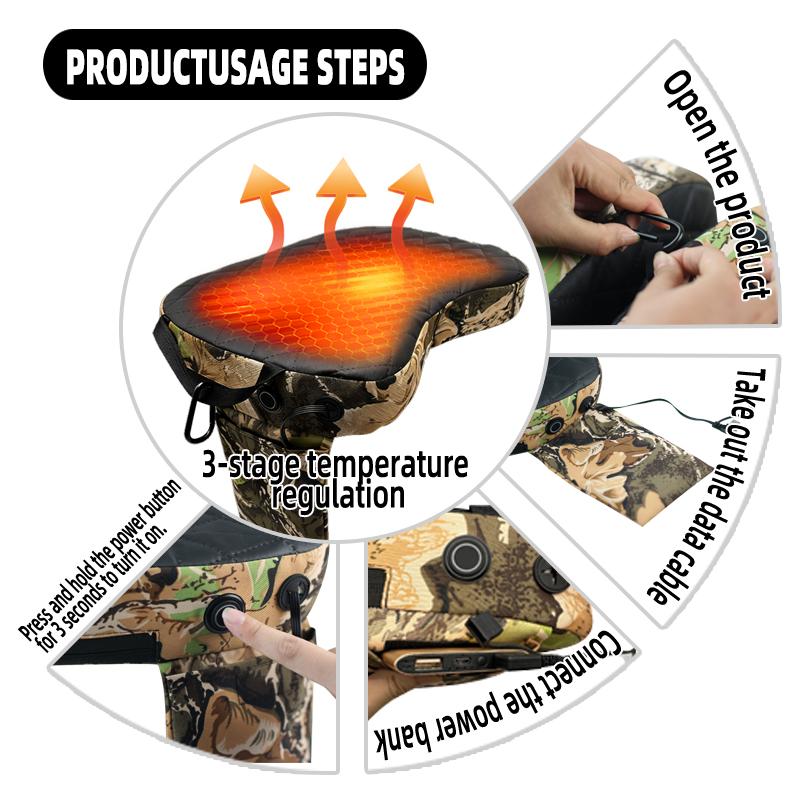 PRODUCTUSAGE STEPS

3-stage temperature regulation

Open the product

Take out the data Cable

Connect the power bank

Press and hold the power button for 3 seconds to turn it on.