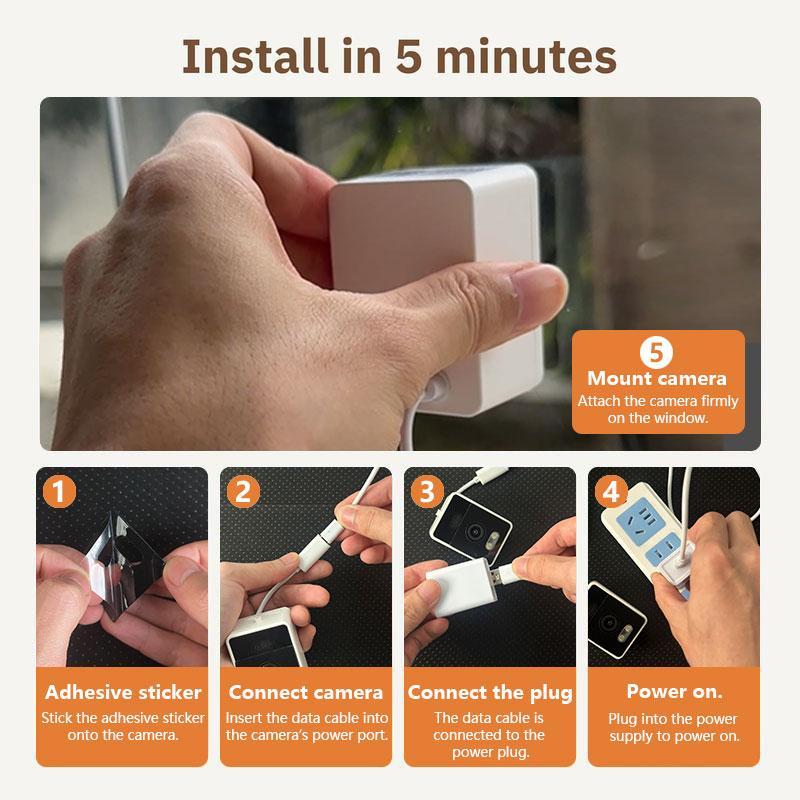 Install in 5 minutes

5
Mount camera
Attach the camera firmly on the window.

1
Adhesive sticker
Stick the adhesive sticker onto the camera.

2
Connect camera
Insert the data cable into the camera's power port.

3
Connect the plug
The data cable is connected to the power plug.

4
Power on.
Plug into the power supply to power on.