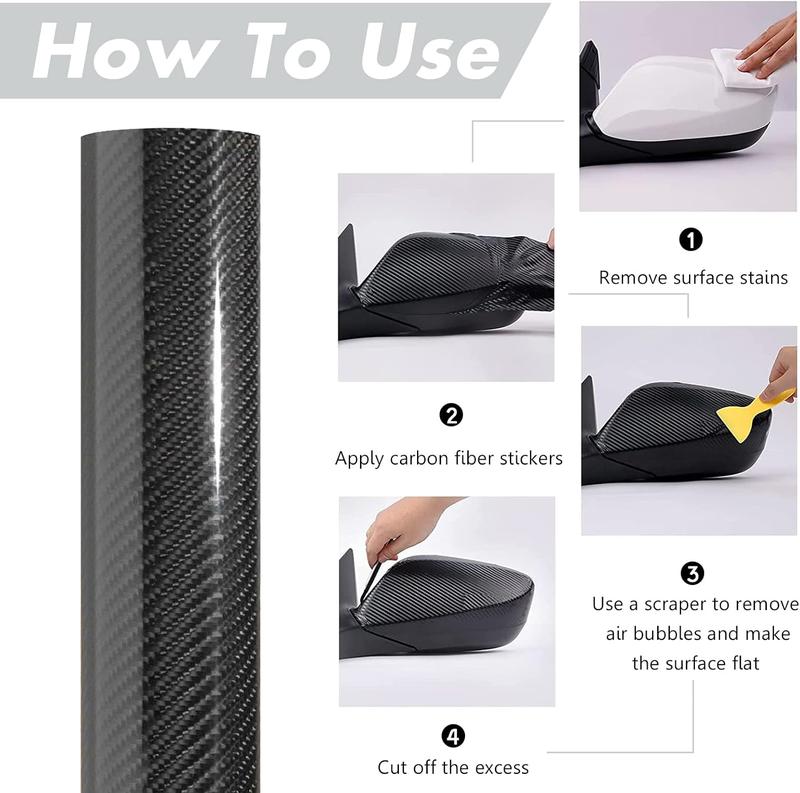 How To Use

1
Remove surface stains

2
Apply carbon fiber stickers

3
Use a scraper to remove air bubbles and make the surface flat

4
Cut off the excess